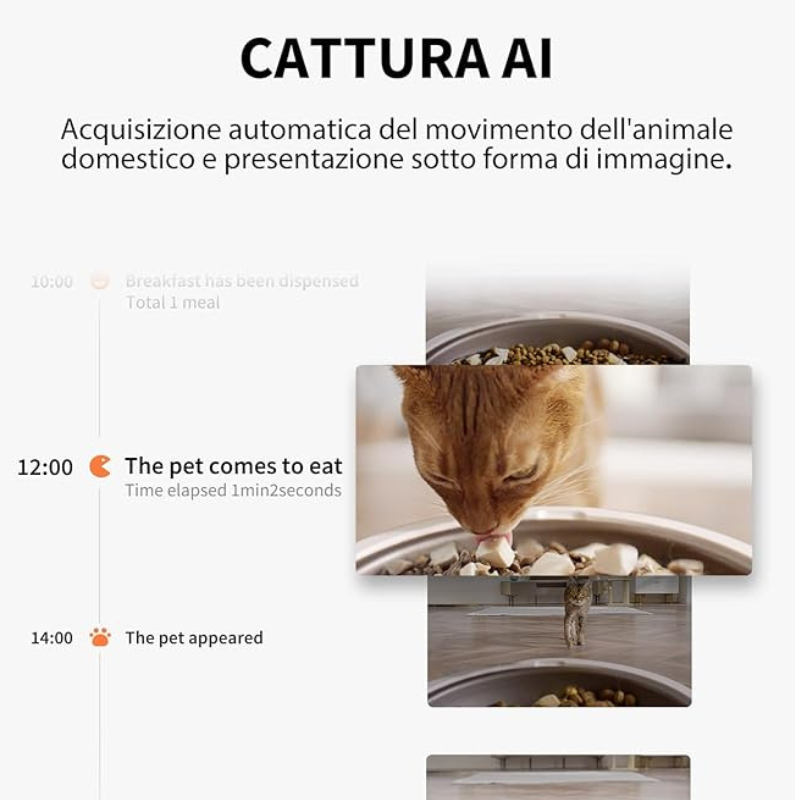 CATTURA AI

Acquisizione automatica del movimento dell'animale domestico e presentazione sotto forma di immagine.

10:00 Breakfast has been dispensed
Total 1 meal

12:00 The pet comes to eat
Time elapsed 1min2seconds

14:00 The pet appeared